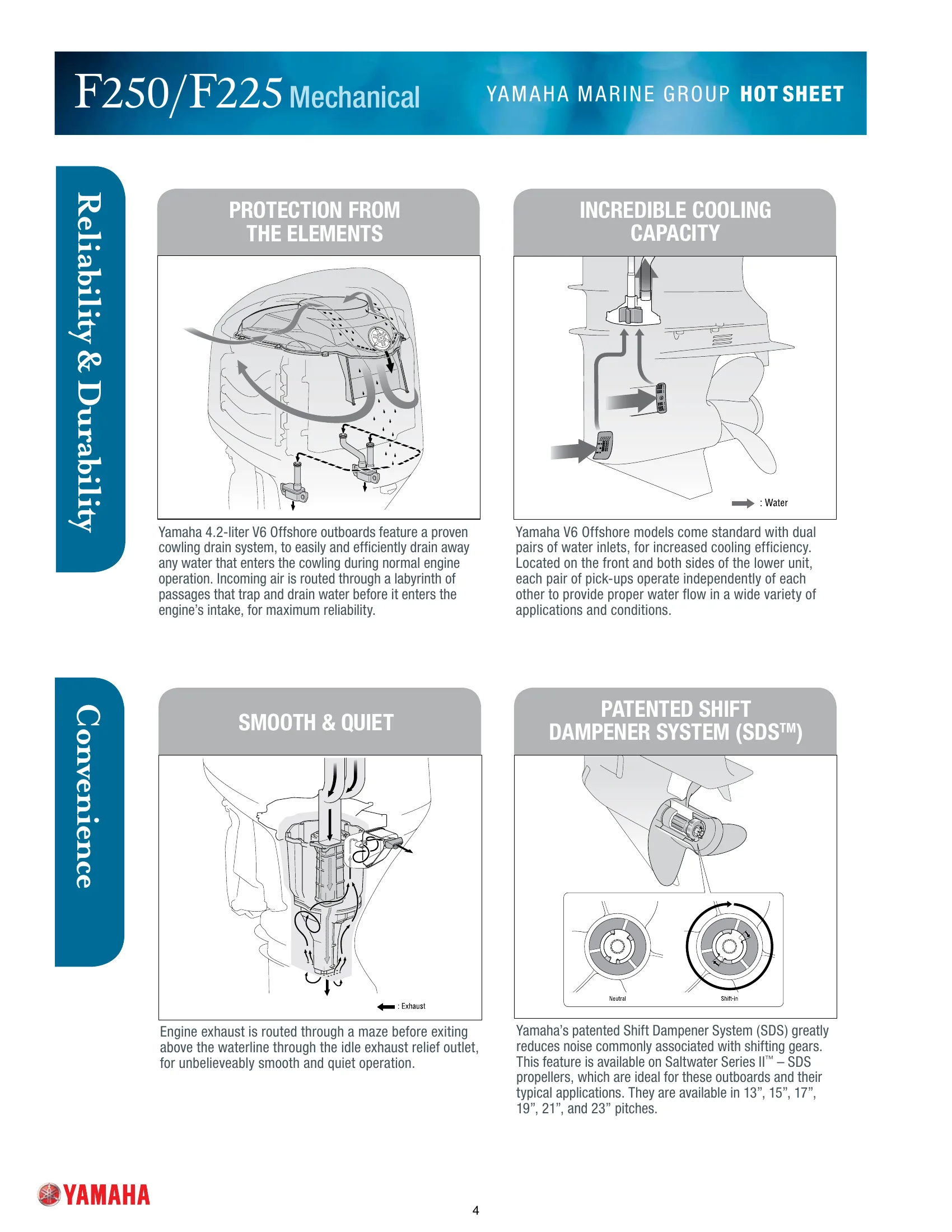 F250/F225 Mechanical YAMAHA MARINE GROUP HOT SHEET

Reliability & Durability

PROTECTION FROM THE ELEMENTS

Yamaha 4.2-liter V6 Offshore outboards feature a proven cowling drain system, to easily and efficiently drain away any water that enters the cowling during normal engine operation. Incoming air is routed through a labyrinth of passages that trap and drain water before it enters the engine's intake, for maximum reliability.

INCREDIBLE COOLING CAPACITY

: Water

Yamaha V6 Offshore models come standard with dual pairs of water inlets, for increased cooling efficiency. Located on the front and both sides of the lower unit, each pair of pick-ups operate independently of each other to provide proper water flow in a wide variety of applications and conditions.

Convenience

SMOOTH & QUIET

: Exhaust

Engine exhaust is routed through a maze before exiting above the waterline through the idle exhaust relief outlet, for unbelieveably smooth and quiet operation.

PATENTED SHIFT DAMPENER SYSTEM (SDS™)

Neutral

Shift-in

Yamaha's patented Shift Dampener System (SDS) greatly reduces noise commonly associated with shifting gears. This feature is available on Saltwater Series II™ – SDS propellers, which are ideal for these outboards and their typical applications. They are available in 13", 15", 17", 19", 21", and 23" pitches.

YAMAHA

4