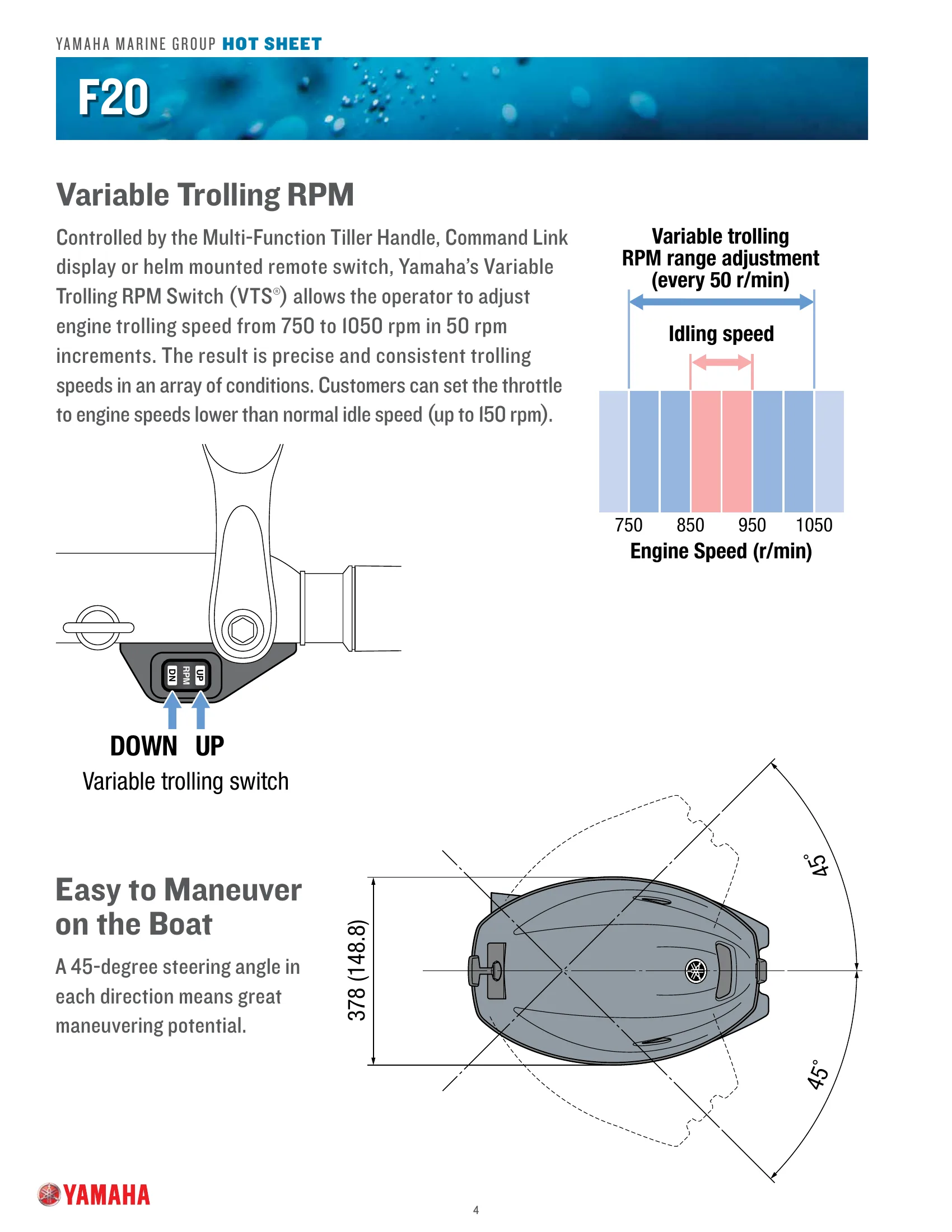 YAMAHA MARINE GROUP HOT SHEET

F20

Variable Trolling RPM

Controlled by the Multi-Function Tiller Handle, Command Link display or helm mounted remote switch, Yamaha's Variable Trolling RPM Switch (VTS®) allows the operator to adjust engine trolling speed from 750 to 1050 rpm in 50 rpm increments. The result is precise and consistent trolling speeds in an array of conditions. Customers can set the throttle to engine speeds lower than normal idle speed (up to 150 rpm).

Variable trolling RPM range adjustment (every 50 r/min)

Idling speed

750 850 950 1050

Engine Speed (r/min)

UP RPM DN

DOWN UP

Variable trolling switch

Easy to Maneuver on the Boat

A 45-degree steering angle in each direction means great maneuvering potential.

378 (148.8)

45°

45°

YAMAHA

4